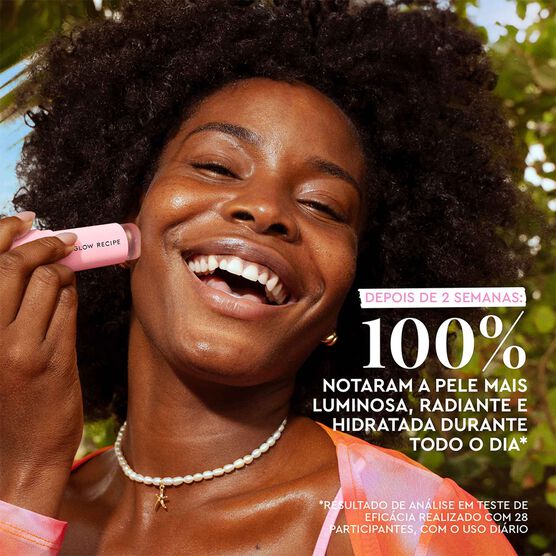 GLOW RECIPE

DEPOIS DE 2 SEMANAS:
100%
NOTARAM A PELE MAIS LUMINOSA, RADIANTE E HIDRATADA DURANTE TODO O DIA*

*RESULTADO DE ANÁLISE EM TESTE DE EFICÁCIA REALIZADO COM 28 PARTICIPANTES, COM O USO DIÁRIO