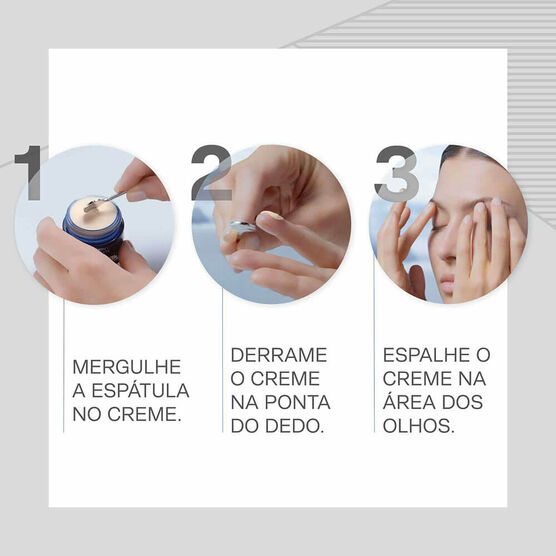 1

MERGULHE A ESPÁTULA NO CREME.

2

DERRAME O CREME NA PONTA DO DEDO.

3

ESPALHE O CREME NA ÁREA DOS OLHOS.